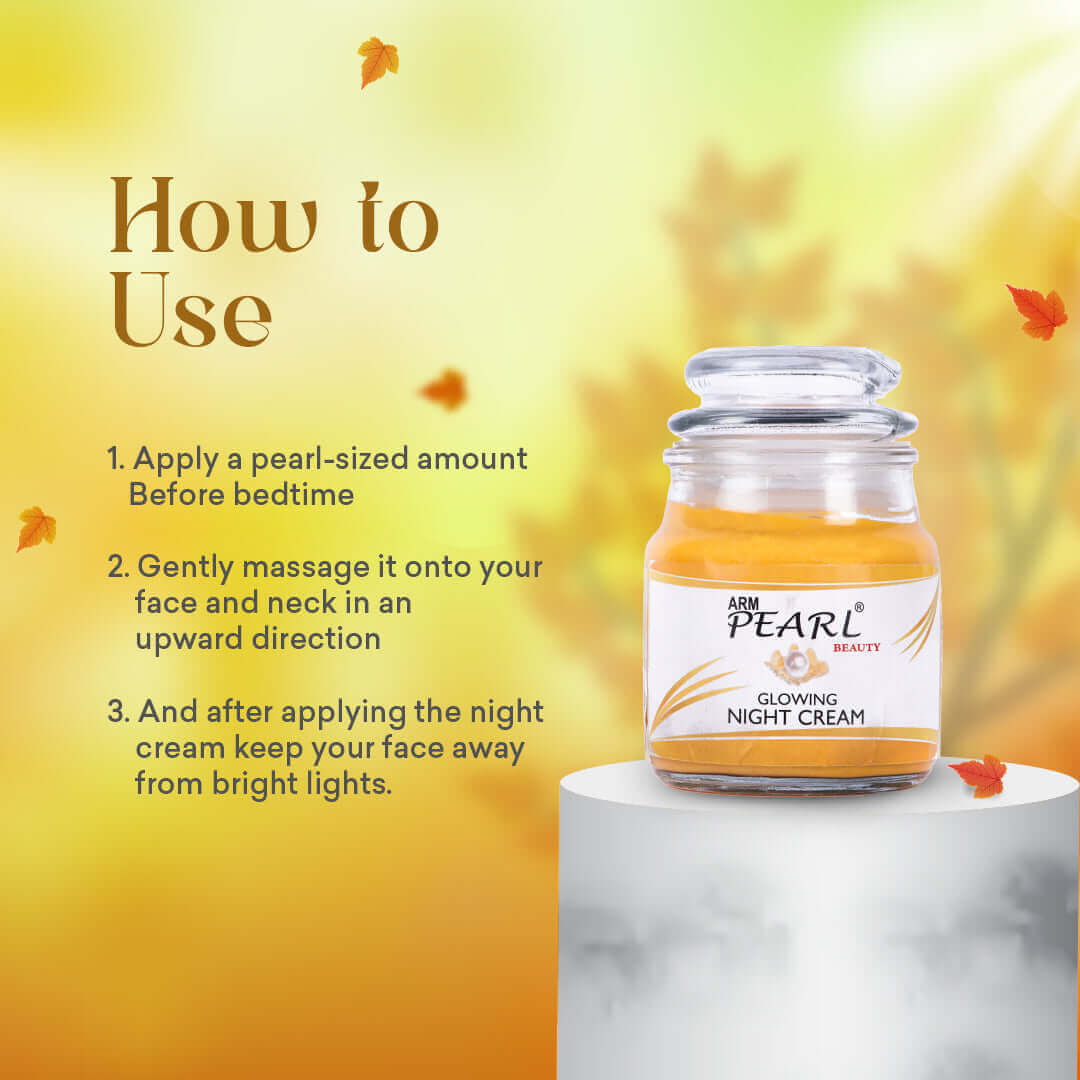 How to Use

1. Apply a pearl-sized amount Before bedtime

2. Gently massage it onto your face and neck in an upward direction

3. And after applying the night cream keep your face away from bright lights.

ARM
PEARL®
BEAUTY
GLOWING
NIGHT CREAM